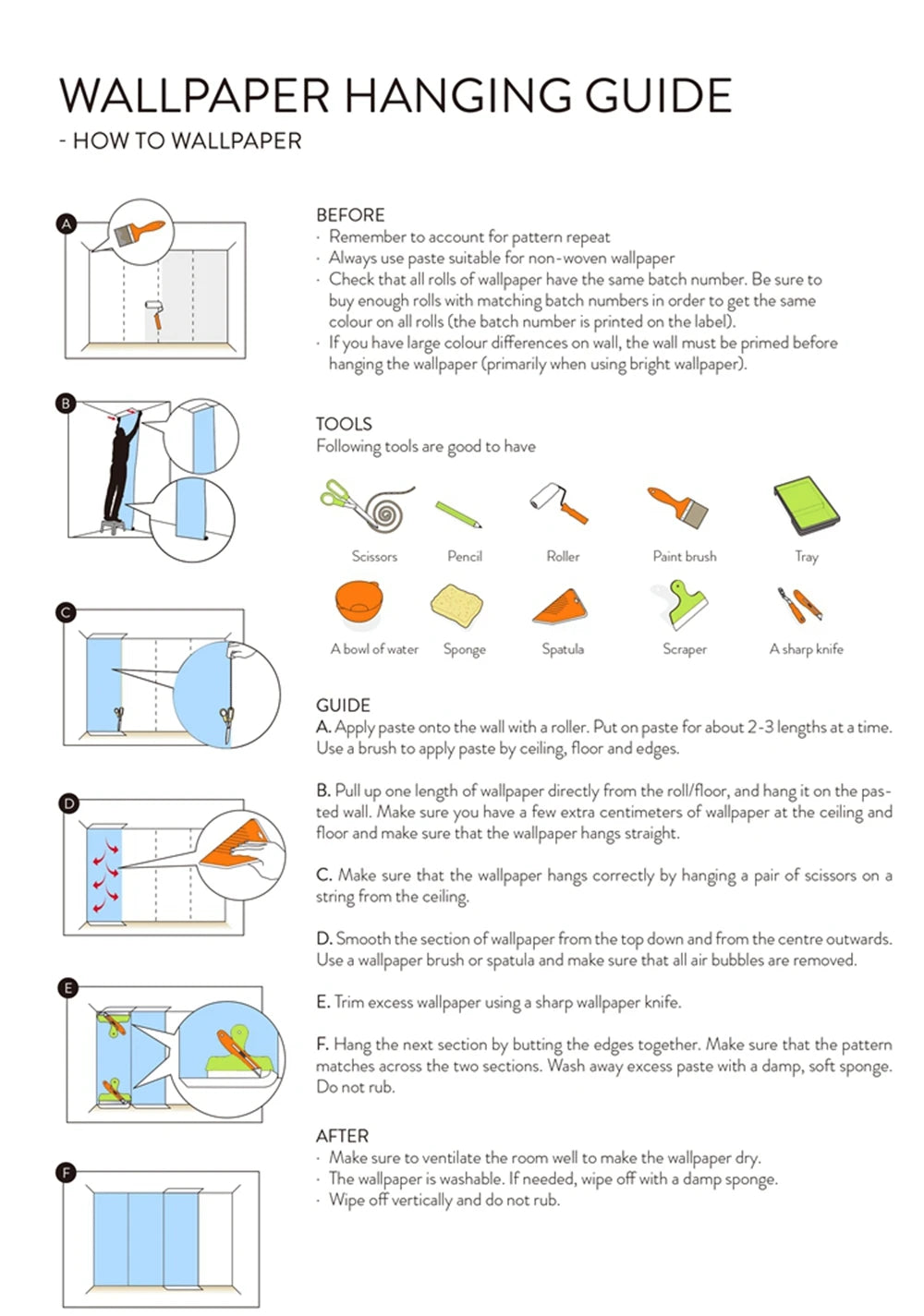 WALLPAPER HANGING GUIDE

- HOW TO WALLPAPER

A

B

C

D

E

F

BEFORE
· Remember to account for pattern repeat
· Always use paste suitable for non-woven wallpaper
· Check that all rolls of wallpaper have the same batch number. Be sure to buy enough rolls with matching batch numbers in order to get the same colour on all rolls (the batch number is printed on the label).
· If you have large colour differences on wall, the wall must be primed before hanging the wallpaper (primarily when using bright wallpaper).

TOOLS
Following tools are good to have

Scissors
Pencil
Roller
Paint brush
Tray
A bowl of water
Sponge
Spatula
Scraper
A sharp knife

GUIDE
A. Apply paste onto the wall with a roller. Put on paste for about 2-3 lengths at a time. Use a brush to apply paste by ceiling, floor and edges.

B. Pull up one length of wallpaper directly from the roll/floor, and hang it on the pasted wall. Make sure you have a few extra centimeters of wallpaper at the ceiling and floor and make sure that the wallpaper hangs straight.

C. Make sure that the wallpaper hangs correctly by hanging a pair of scissors on a string from the ceiling.

D. Smooth the section of wallpaper from the top down and from the centre outwards. Use a wallpaper brush or spatula and make sure that all air bubbles are removed.

E. Trim excess wallpaper using a sharp wallpaper knife.

F. Hang the next section by butting the edges together. Make sure that the pattern matches across the two sections. Wash away excess paste with a damp, soft sponge. Do not rub.

AFTER
· Make sure to ventilate the room well to make the wallpaper dry.
· The wallpaper is washable. If needed, wipe off with a damp sponge.
· Wipe off vertically and do not rub.