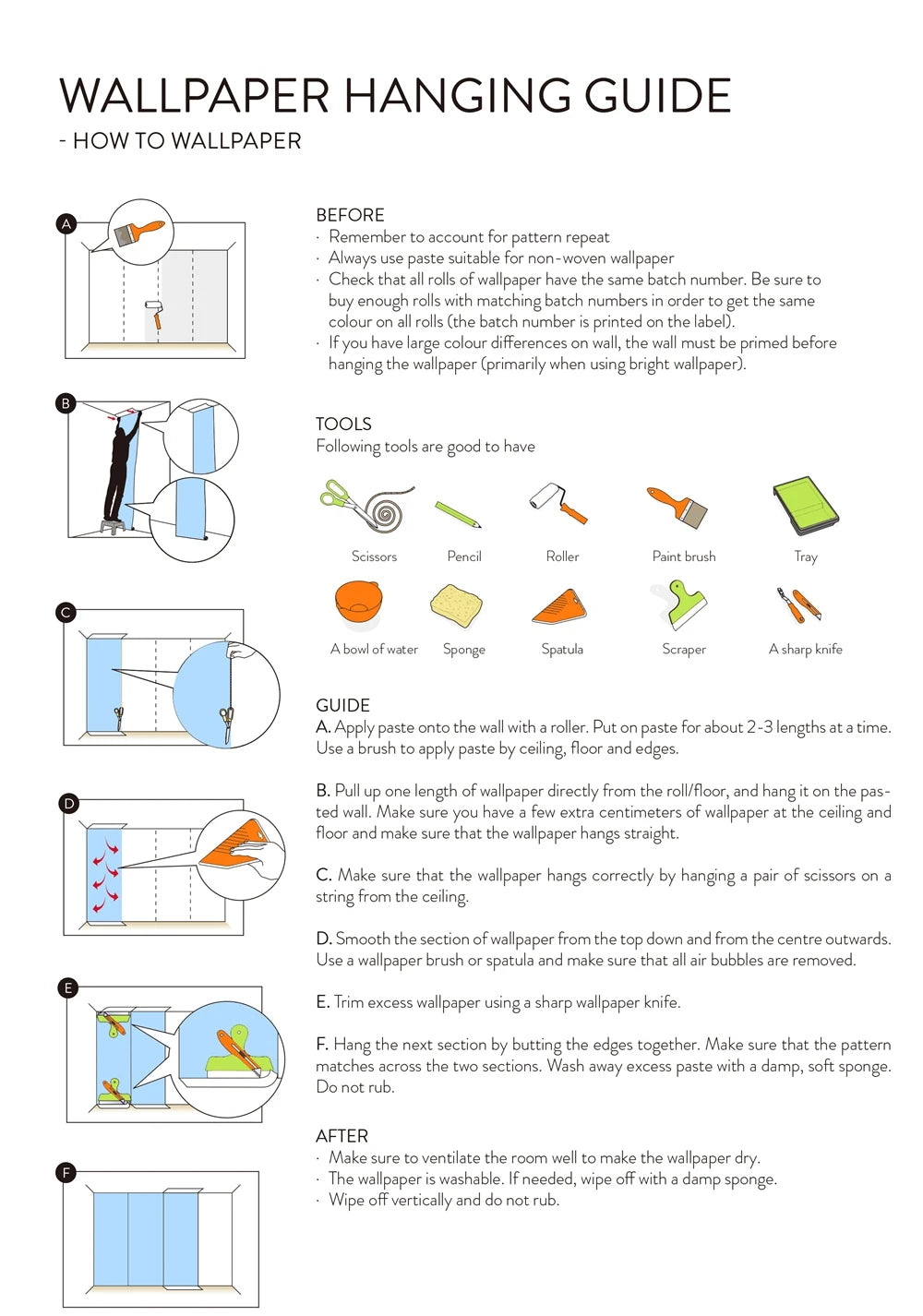 WALLPAPER HANGING GUIDE
- HOW TO WALLPAPER

A

B

C

D

E

F

BEFORE
· Remember to account for pattern repeat
· Always use paste suitable for non-woven wallpaper
· Check that all rolls of wallpaper have the same batch number. Be sure to buy enough rolls with matching batch numbers in order to get the same colour on all rolls (the batch number is printed on the label).
· If you have large colour differences on wall, the wall must be primed before hanging the wallpaper (primarily when using bright wallpaper).

TOOLS
Following tools are good to have

Scissors
Pencil
Roller
Paint brush
Tray
A bowl of water
Sponge
Spatula
Scraper
A sharp knife

GUIDE
A. Apply paste onto the wall with a roller. Put on paste for about 2-3 lengths at a time. Use a brush to apply paste by ceiling, floor and edges.

B. Pull up one length of wallpaper directly from the roll/floor, and hang it on the pasted wall. Make sure you have a few extra centimeters of wallpaper at the ceiling and floor and make sure that the wallpaper hangs straight.

C. Make sure that the wallpaper hangs correctly by hanging a pair of scissors on a string from the ceiling.

D. Smooth the section of wallpaper from the top down and from the centre outwards. Use a wallpaper brush or spatula and make sure that all air bubbles are removed.

E. Trim excess wallpaper using a sharp wallpaper knife.

F. Hang the next section by butting the edges together. Make sure that the pattern matches across the two sections. Wash away excess paste with a damp, soft sponge. Do not rub.

AFTER
· Make sure to ventilate the room well to make the wallpaper dry.
· The wallpaper is washable. If needed, wipe off with a damp sponge.
· Wipe off vertically and do not rub.